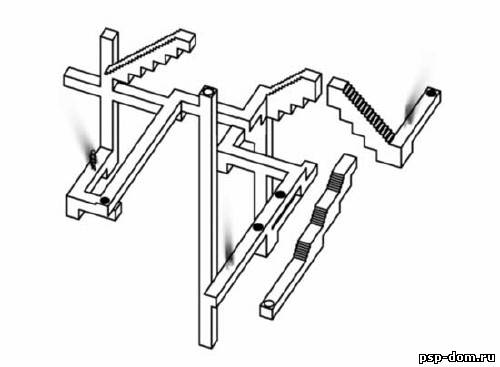 psp-dom.ru